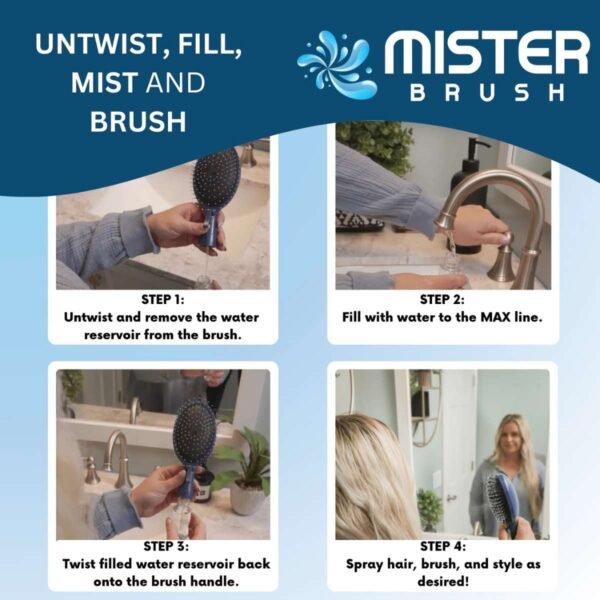 UNTWIST, FILL, MIST AND BRUSH

MISTER BRUSH

STEP 1:
Untwist and remove the water reservoir from the brush.

STEP 2:
Fill with water to the MAX line.

STEP 3:
Twist filled water reservoir back onto the brush handle.

STEP 4:
Spray hair, brush, and style as desired!